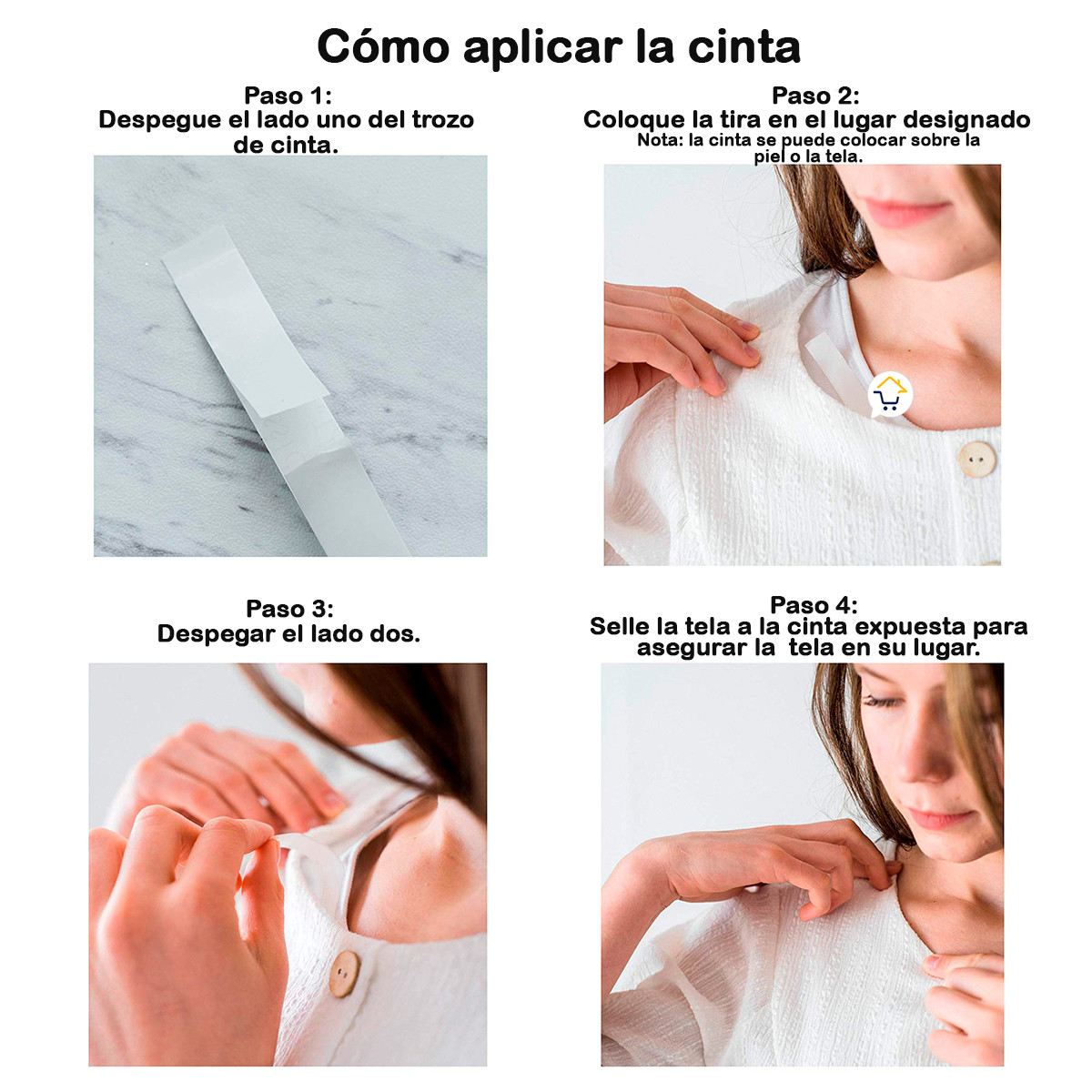 Cómo aplicar la cinta

Paso 1:
Despegue el lado uno del trozo de cinta.

Paso 2:
Coloque la tira en el lugar designado
Nota: la cinta se puede colocar sobre la piel o la tela.

Paso 3:
Despegar el lado dos.

Paso 4:
Selle la tela a la cinta expuesta para asegurar la tela en su lugar.